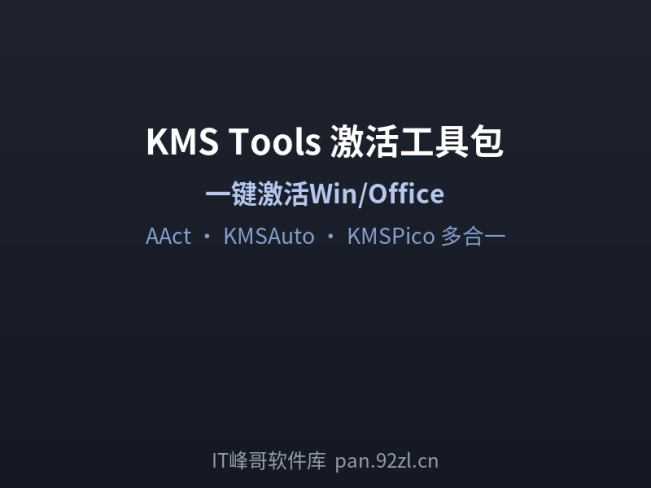 KMS Tools 激活工具包

一键激活Win/Office

AAct · KMSAuto · KMSPico 多合一

IT峰哥软件库 pan.92zl.cn