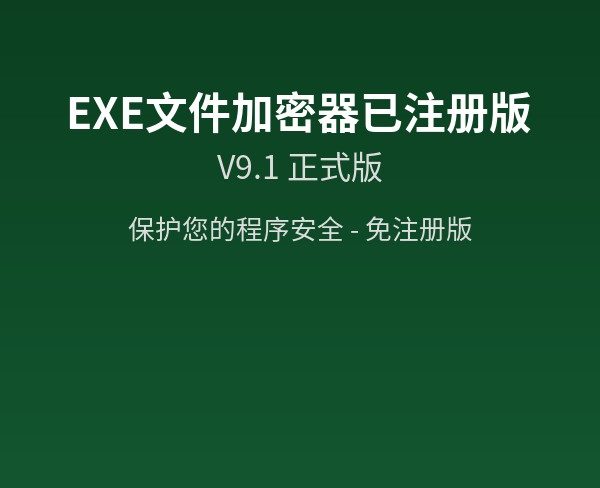 EXE文件加密器已注册版

V9.1 正式版

保护您的程序安全 - 免注册版