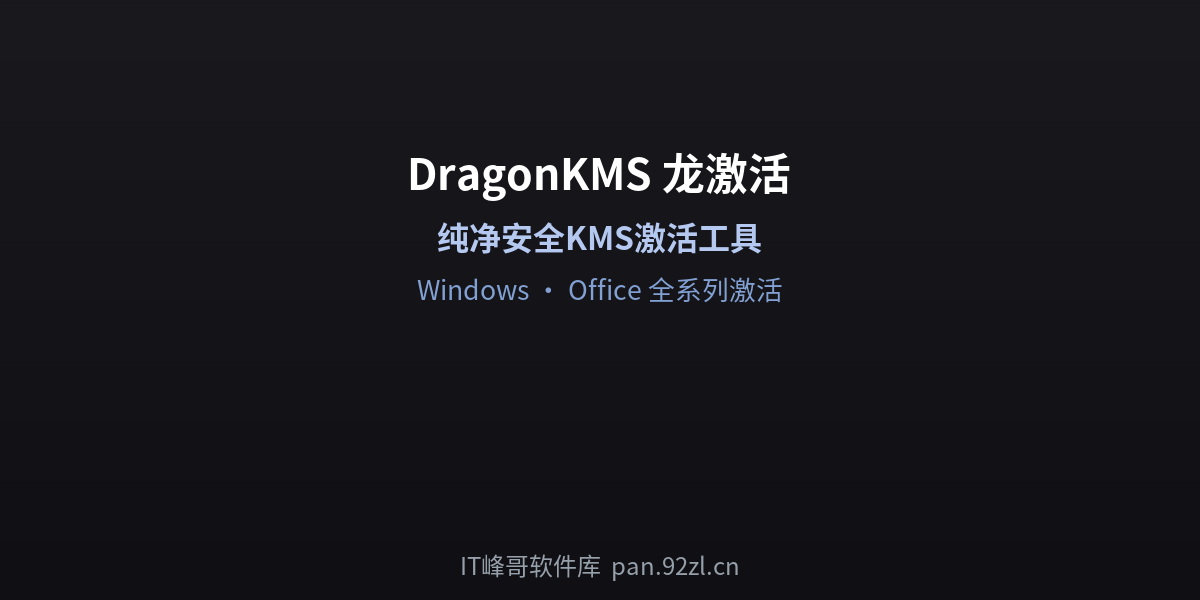 DragonKMS 龙激活

纯净安全KMS激活工具

Windows · Office 全系列激活

IT峰哥软件库 pan.92zl.cn